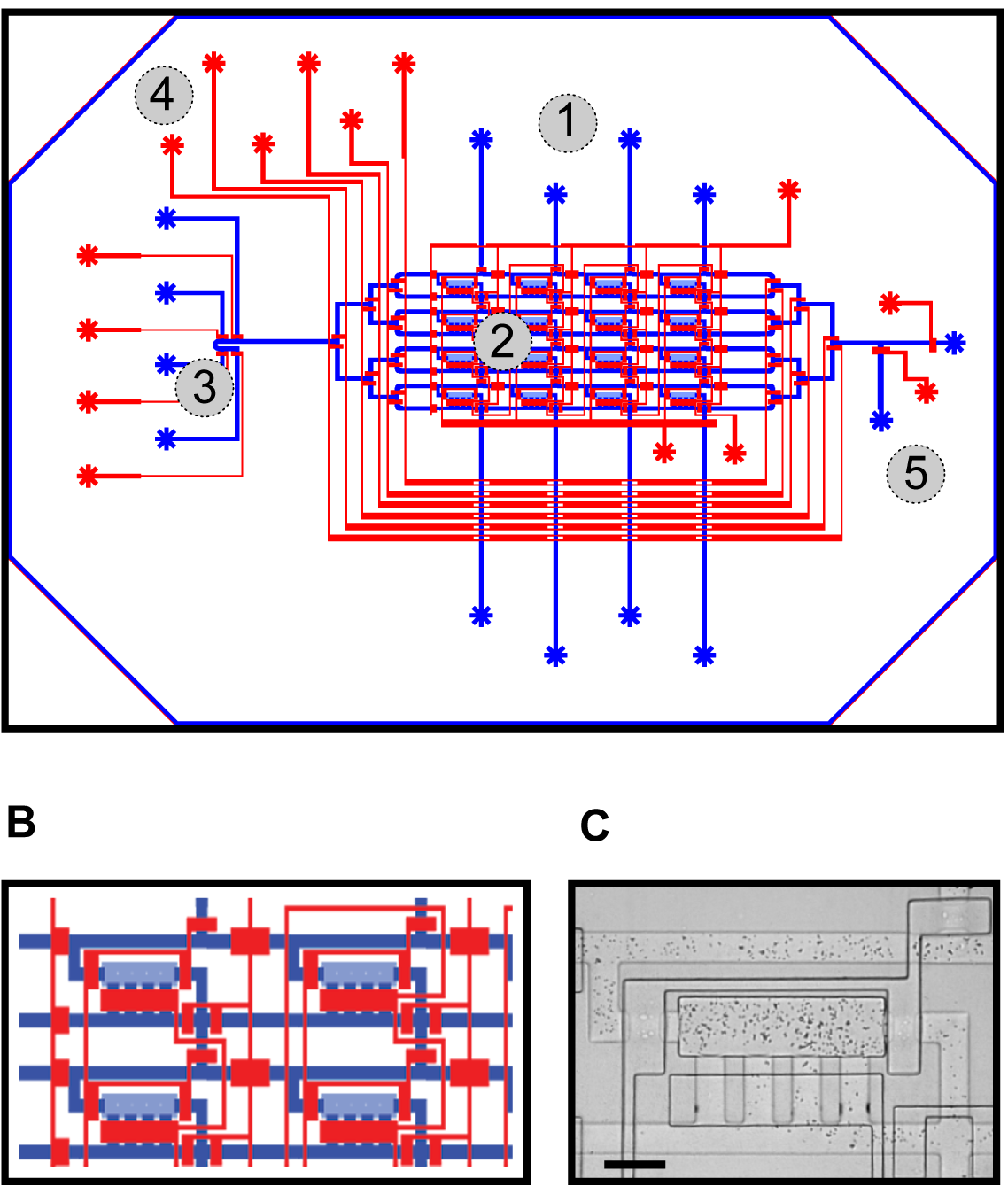 4
1
2
3
5
B
C